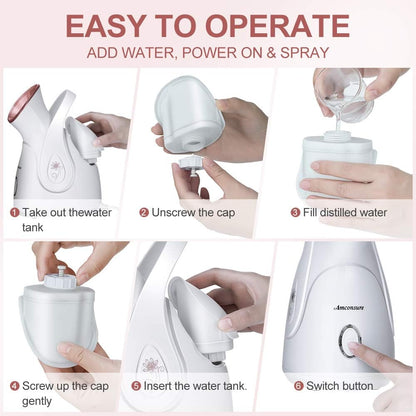 EASY TO OPERATE

ADD WATER, POWER ON & SPRAY

1 Take out thewater tank

2 Unscrew the cap

3 Fill distilled water

4 Screw up the cap gently

5 Insert the water tank.

Amconsure

6 Switch button